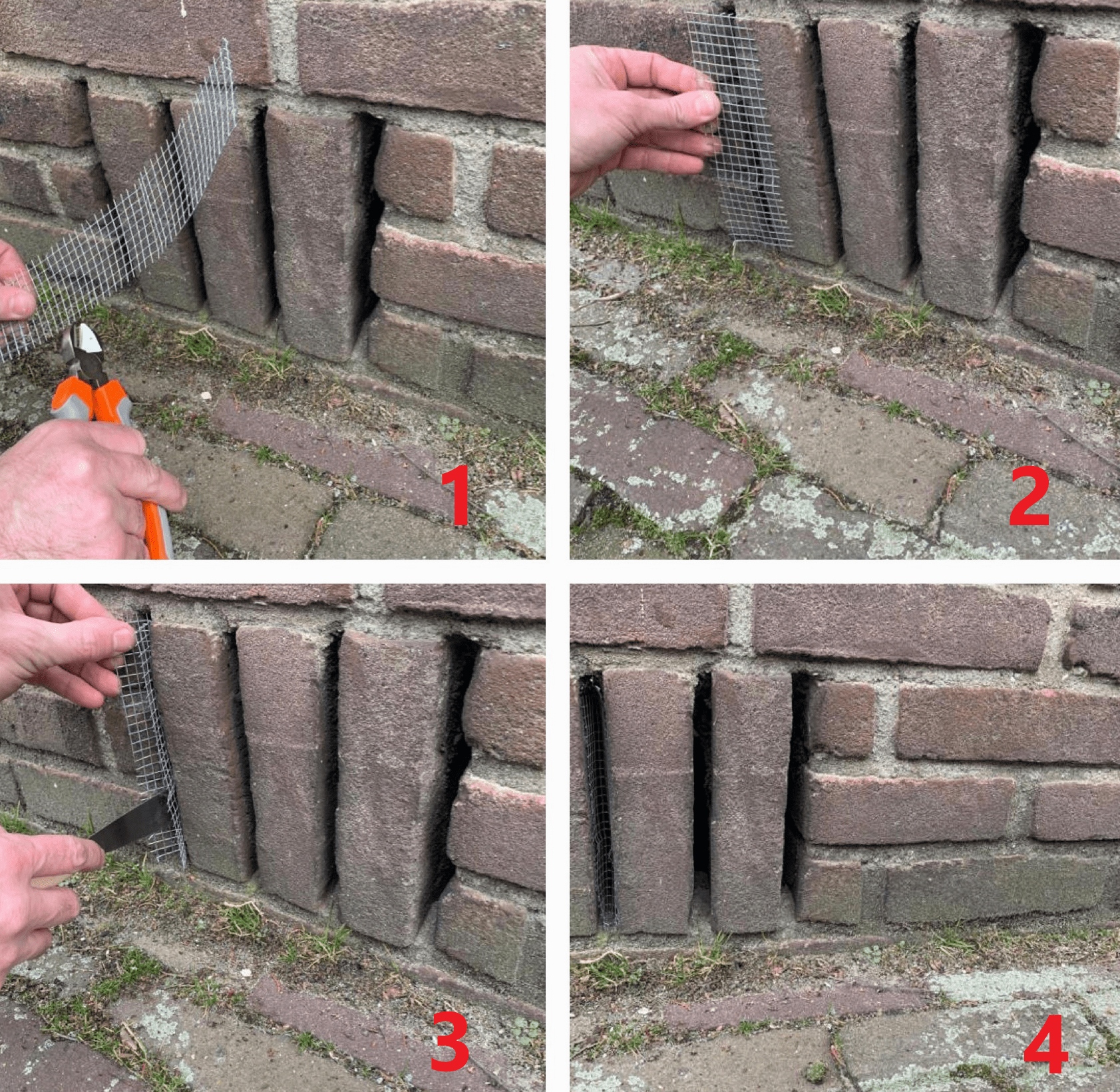 1

2

3

4